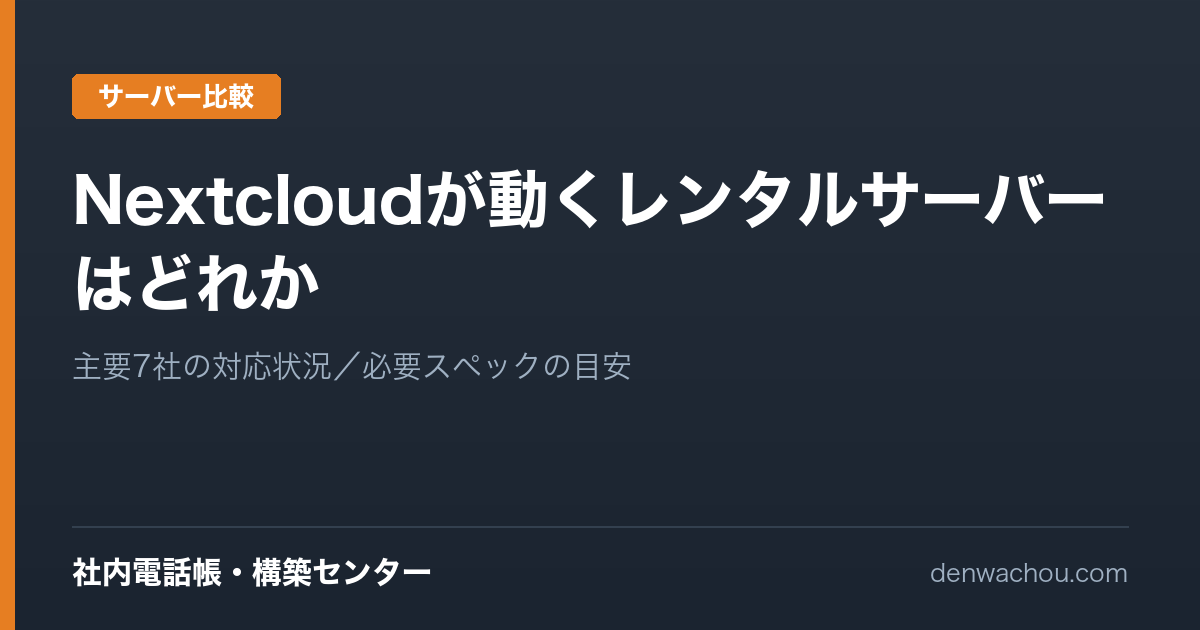 サーバー比較

Nextcloudが動くレンタルサーバーはどれか

主要7社の対応状況／必要スペックの目安

社内電話帳・構築センター

denwachou.com